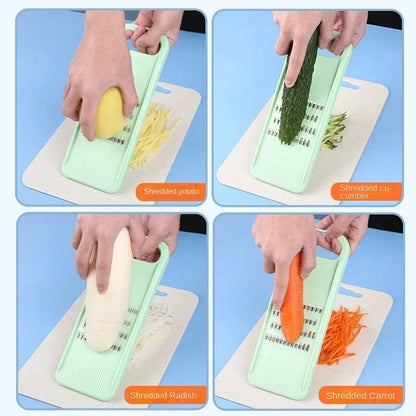 Shredded potato

Shredded cucumber

Shredded Radish

Shredded Carrot